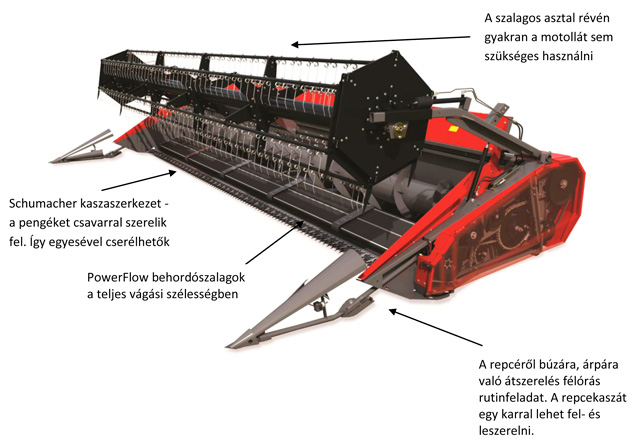 A szalagos asztal révén gyakran a motollát sem szükséges használni

Schumacher kaszaszerkezet - a pengéket csavarral szerelik fel. Így egyesével cserélhetők

PowerFlow behordószalagok a teljes vágási szélességben

A repcéről búzára, árpára való átszerelés félórás rutinfeladat. A repcekaszát egy karral lehet fel- és leszerelni.